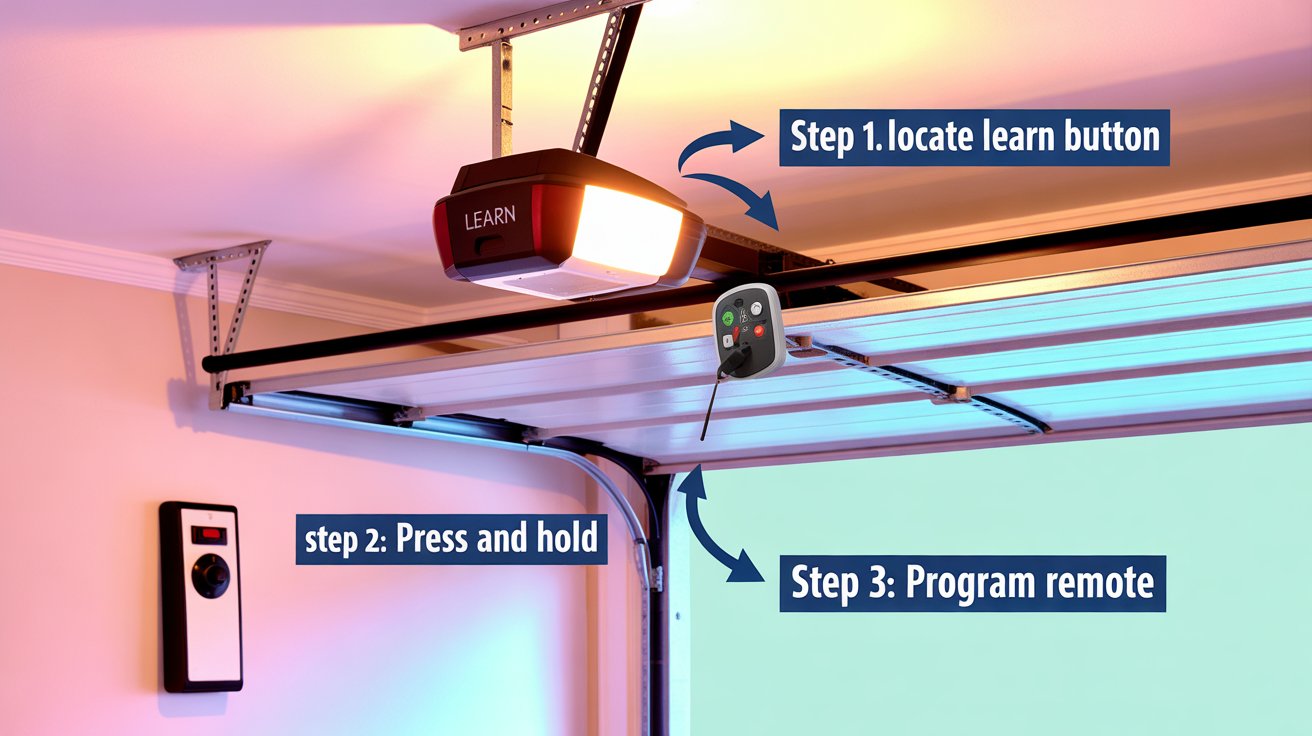 Step 1. locate learn button

LEARN

step 2: Press and hold

Step 3: Program remote